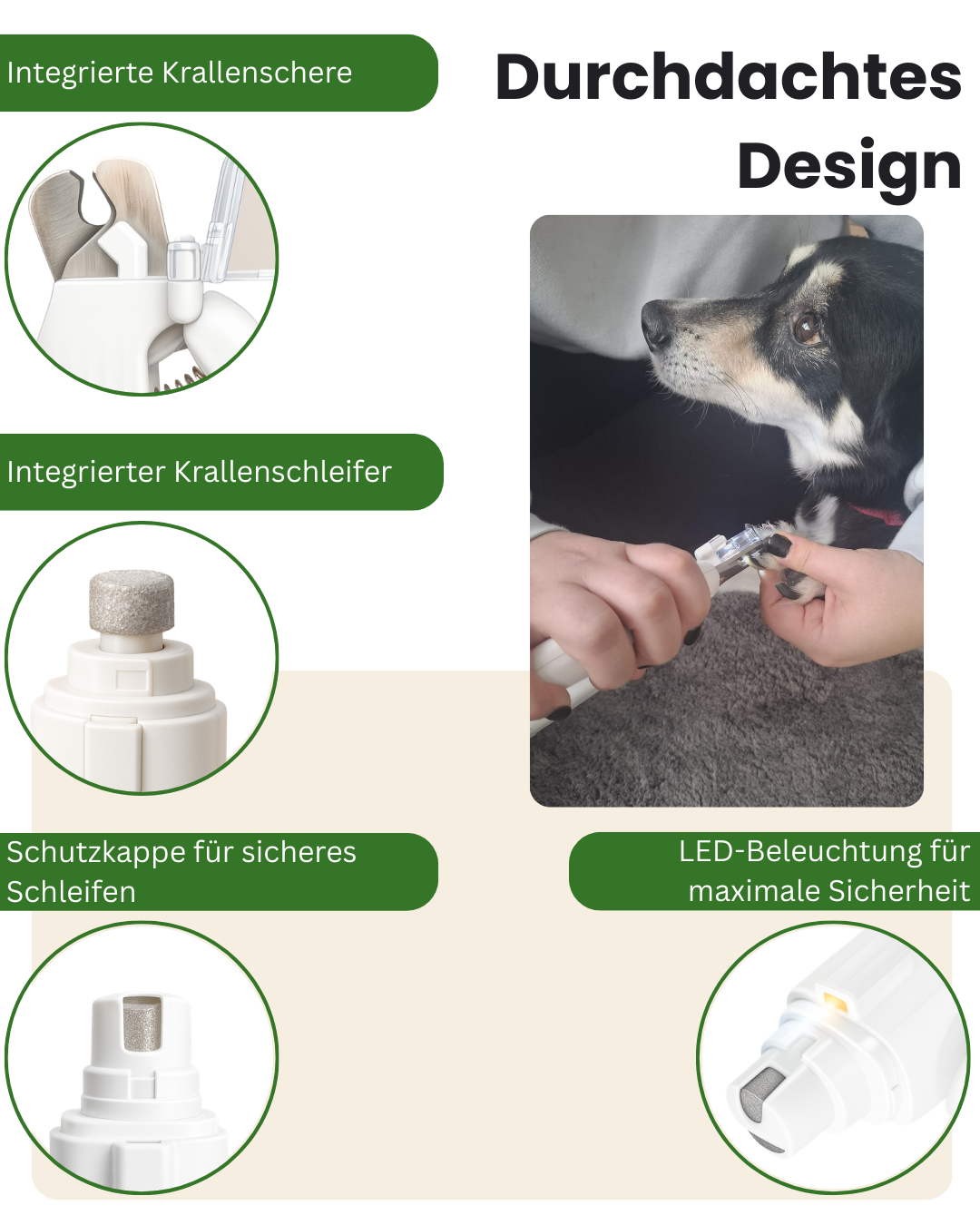 Durchdachtes Design

Integrierte Krallenschere

Integrierter Krallenschleifer

Schutzkappe für sicheres Schleifen

LED-Beleuchtung für maximale Sicherheit